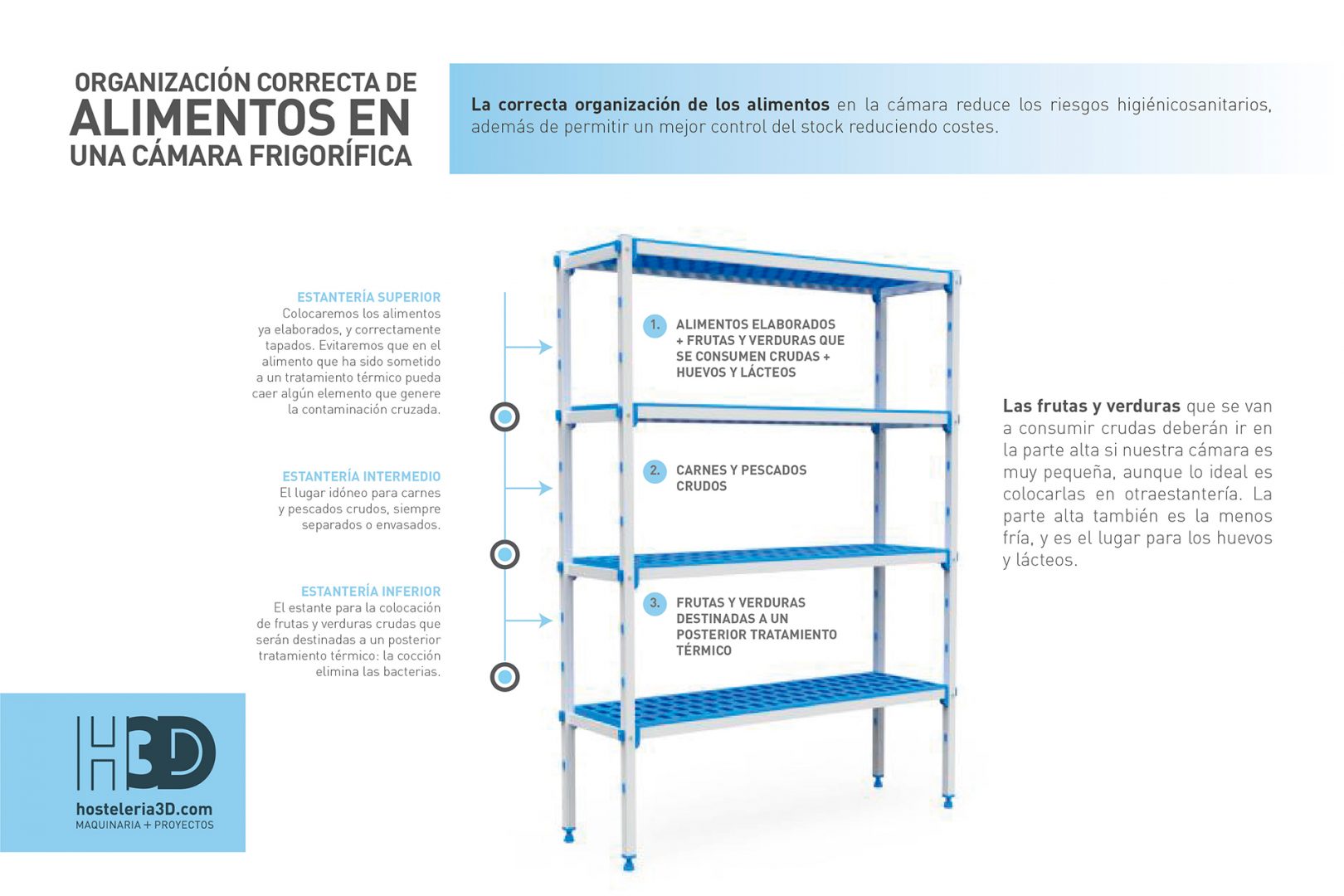 ORGANIZACIÓN CORRECTA DE
ALIMENTOS EN
UNA CÁMARA FRIGORÍFICA

La correcta organización de los alimentos en la cámara reduce los riesgos higiénicosanitarios, además de permitir un mejor control del stock reduciendo costes.

ESTANTERÍA SUPERIOR
Colocaremos los alimentos ya elaborados, y correctamente tapados. Evitaremos que en el alimento que ha sido sometido a un tratamiento térmico pueda caer algún elemento que genere la contaminación cruzada.

ESTANTERÍA INTERMEDIO
El lugar idóneo para carnes y pescados crudos, siempre separados o envasados.

ESTANTERÍA INFERIOR
El estante para la colocación de frutas y verduras crudas que serán destinadas a un posterior tratamiento térmico: la cocción elimina las bacterias.

1. ALIMENTOS ELABORADOS + FRUTAS Y VERDURAS QUE SE CONSUMEN CRUDAS + HUEVOS Y LÁCTEOS

2. CARNES Y PESCADOS CRUDOS

3. FRUTAS Y VERDURAS DESTINADAS A UN POSTERIOR TRATAMIENTO TÉRMICO

Las frutas y verduras que se van a consumir crudas deberán ir en la parte alta si nuestra cámara es muy pequeña, aunque lo ideal es colocarlas en otraestantería. La parte alta también es la menos fría, y es el lugar para los huevos y lácteos.

H3D
hosteleria3D.com
MAQUINARIA + PROYECTOS